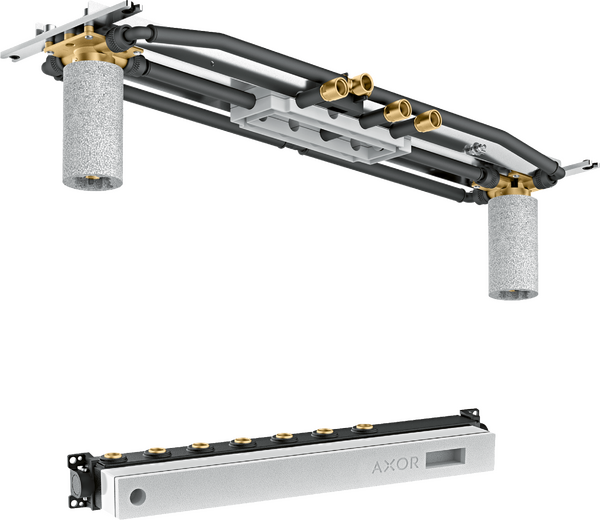 AXOR