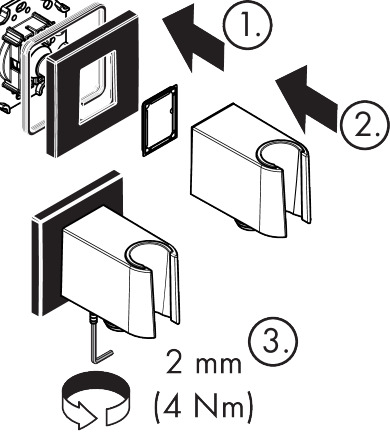 1.

2.

3.

2 mm
(4 Nm)