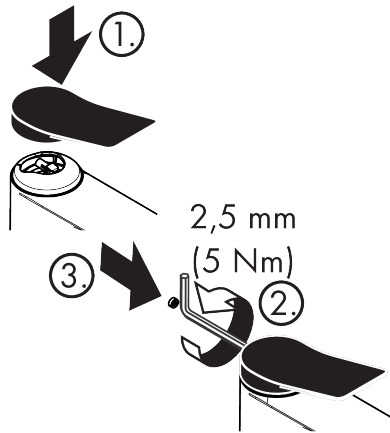 1.

2,5 mm
(5 Nm)

3.

2.