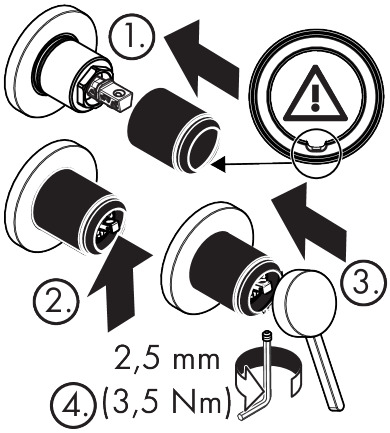 1.

2.

3.

2,5 mm

4. (3,5 Nm)