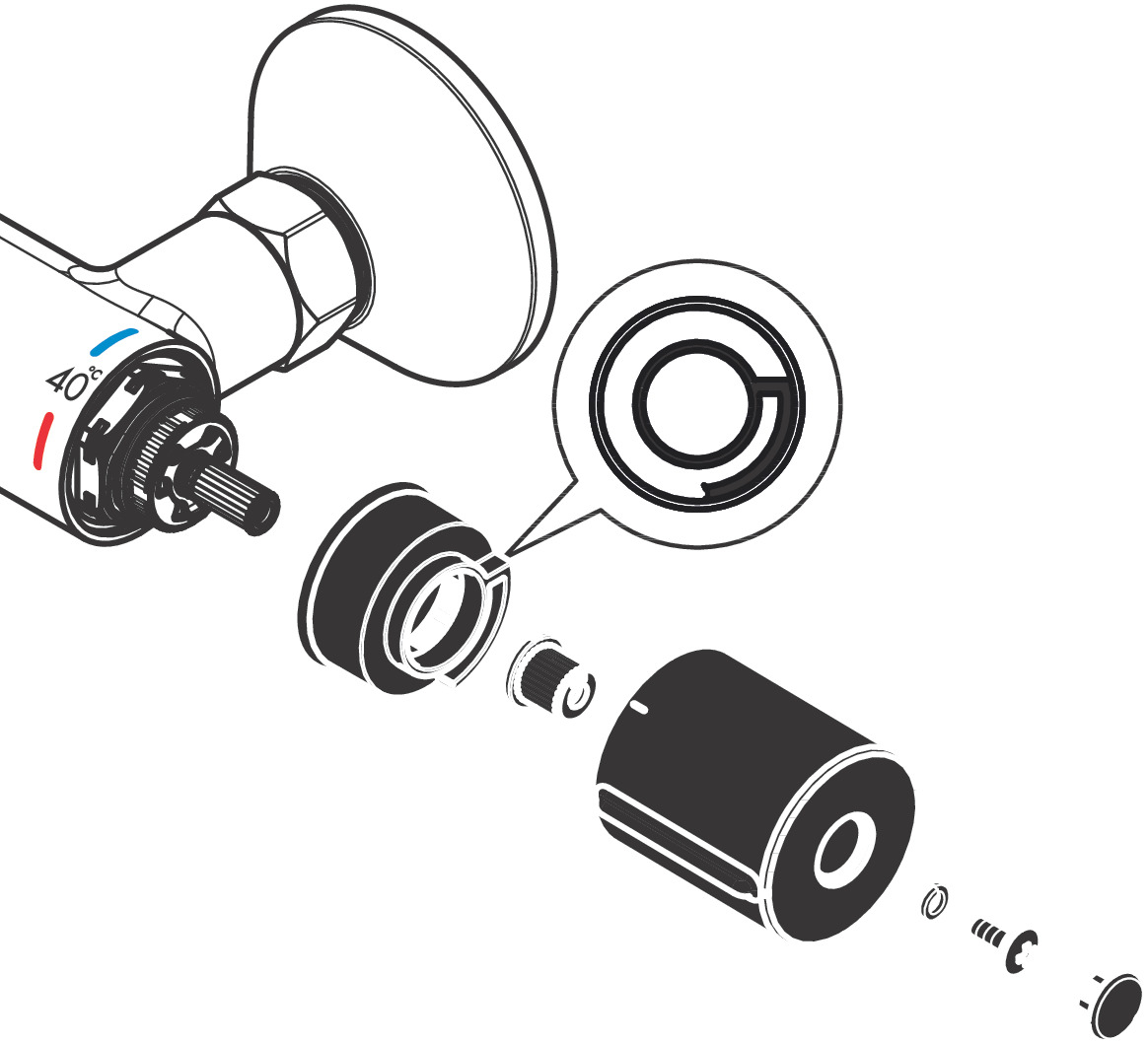 40°C