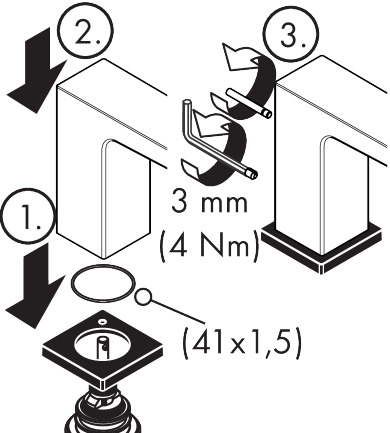 2.

3.

3 mm
(4 Nm)

1.

(41x1,5)