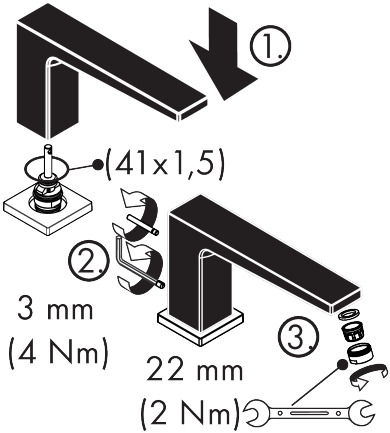 1.

(41x1,5)

2.

3 mm
(4 Nm)

3.

22 mm
(2 Nm)