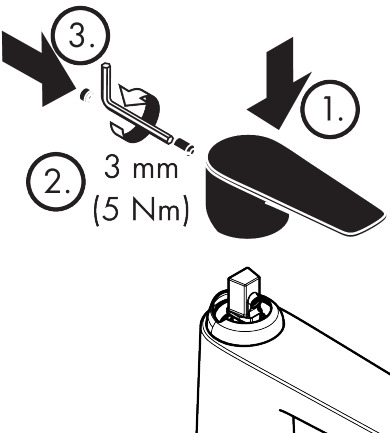 3.

1.

2.

3 mm
(5 Nm)