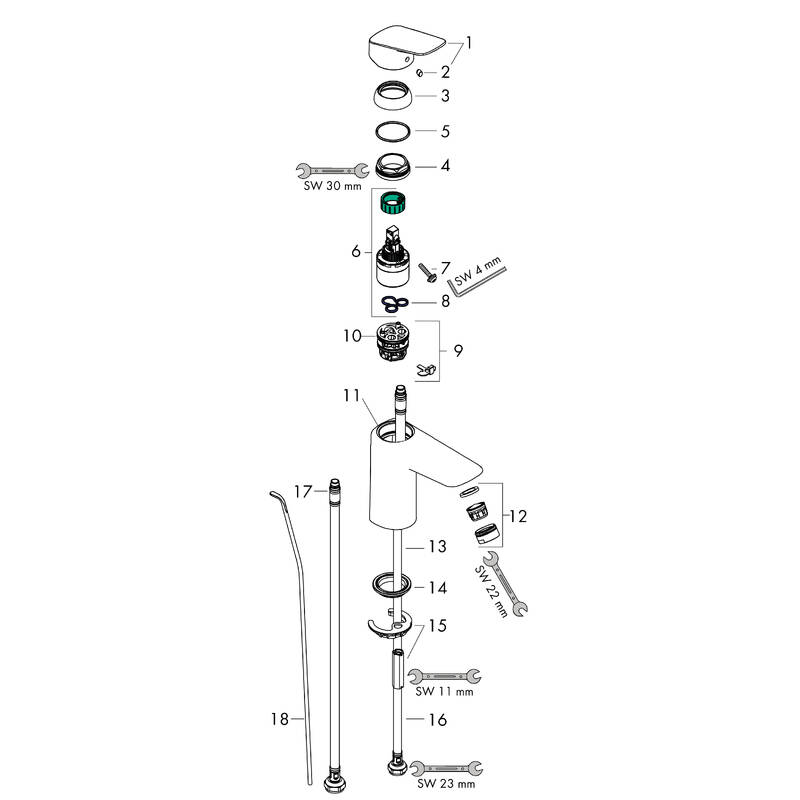 1
2
3
5
4
SW 30 mm
6
7
SW 4 mm
8
10
9
11
17
12
13
SW 22 mm
14
15
SW 11 mm
18
16
SW 23 mm