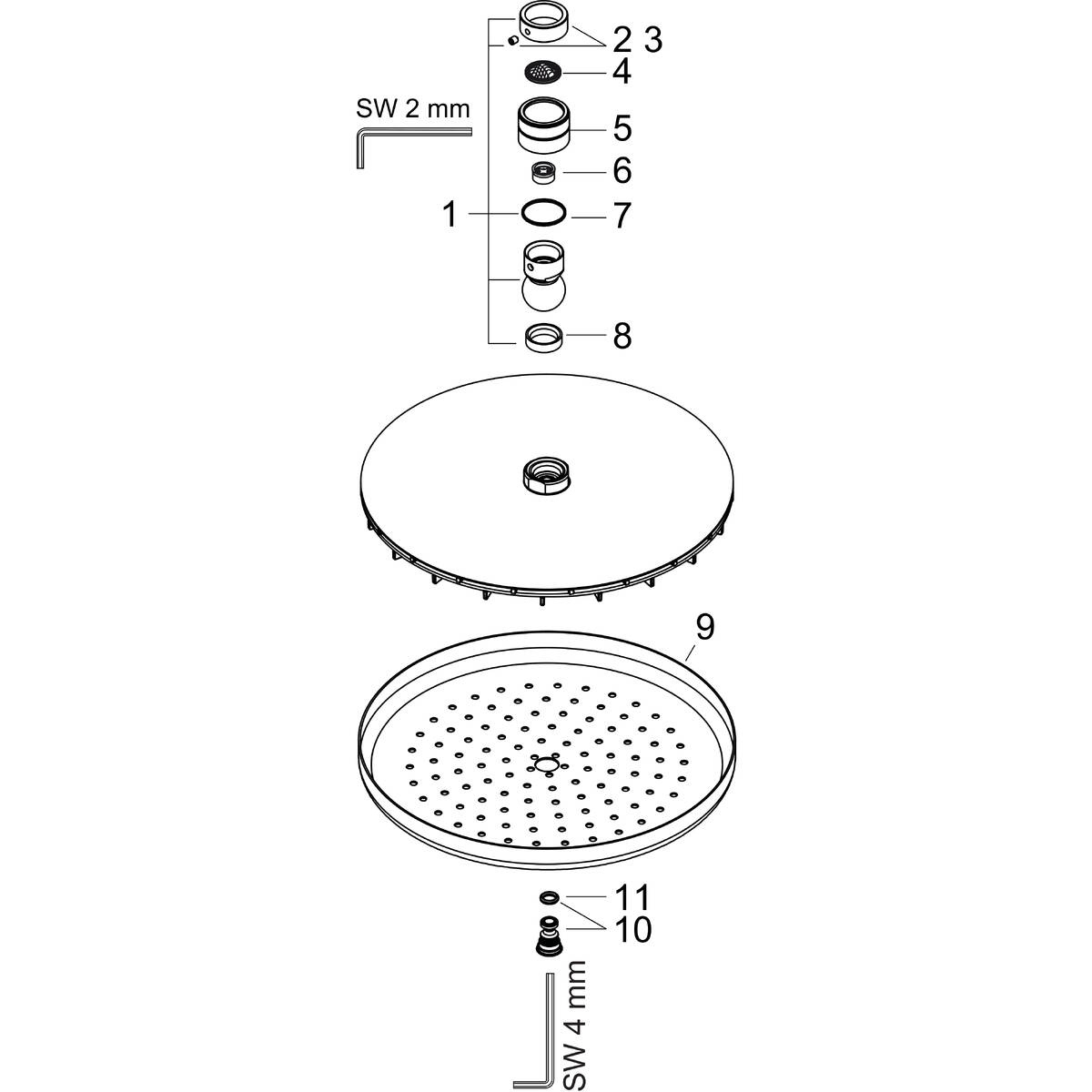 2 3
4
SW 2 mm
5
6
1
7
8
9
11
10
SW 4 mm