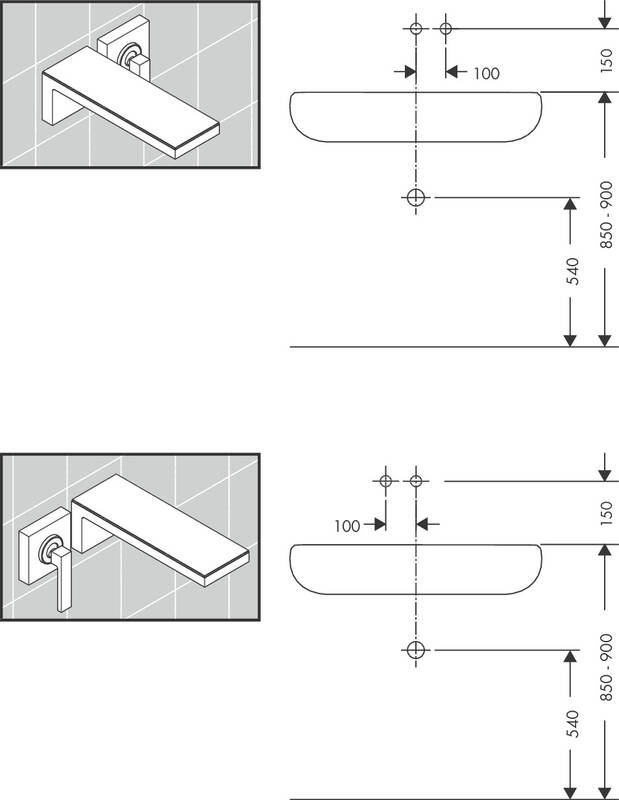 100
150
850 - 900
540

100
150
850 - 900
540