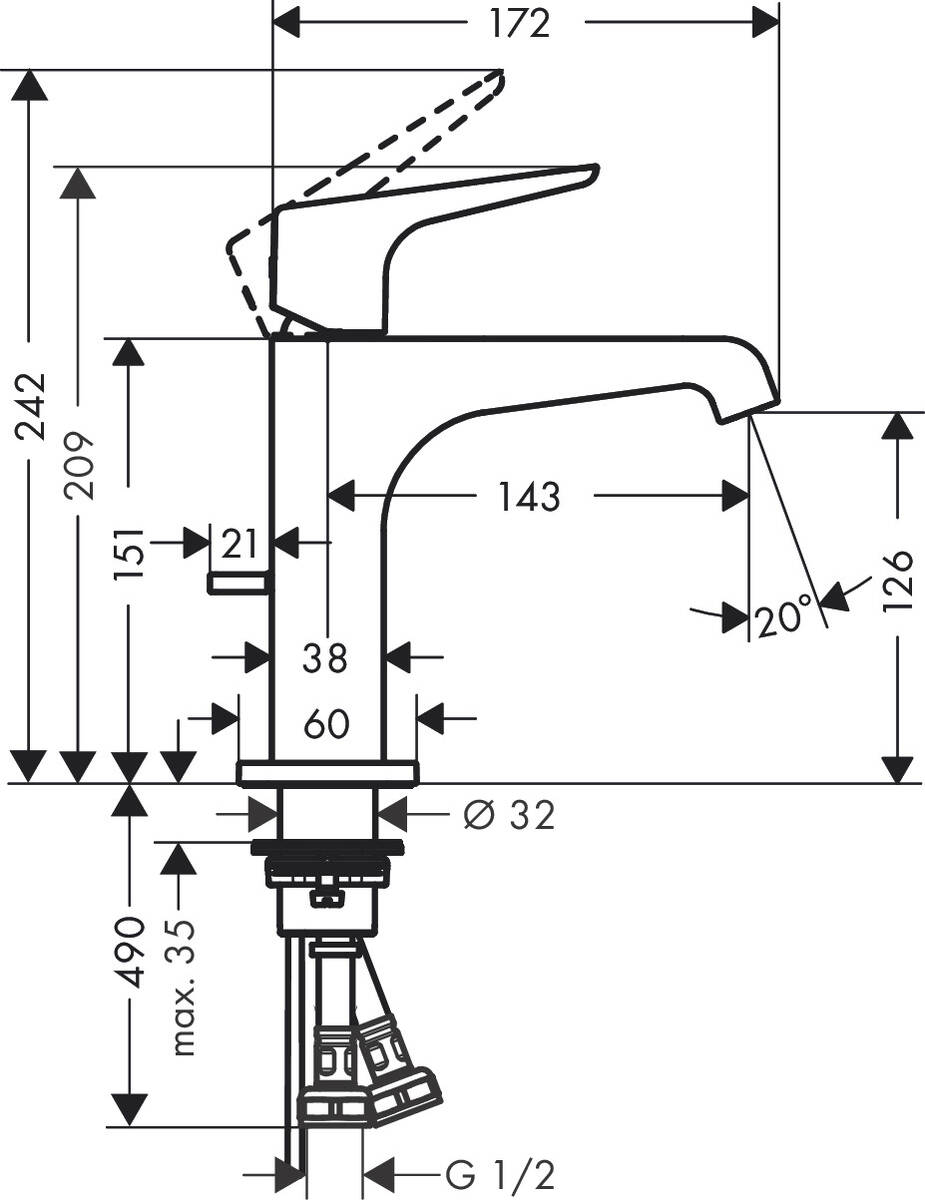 172
242
209
151
21
143
126
20°
38
60
Ø 32
490
max. 35
G 1/2